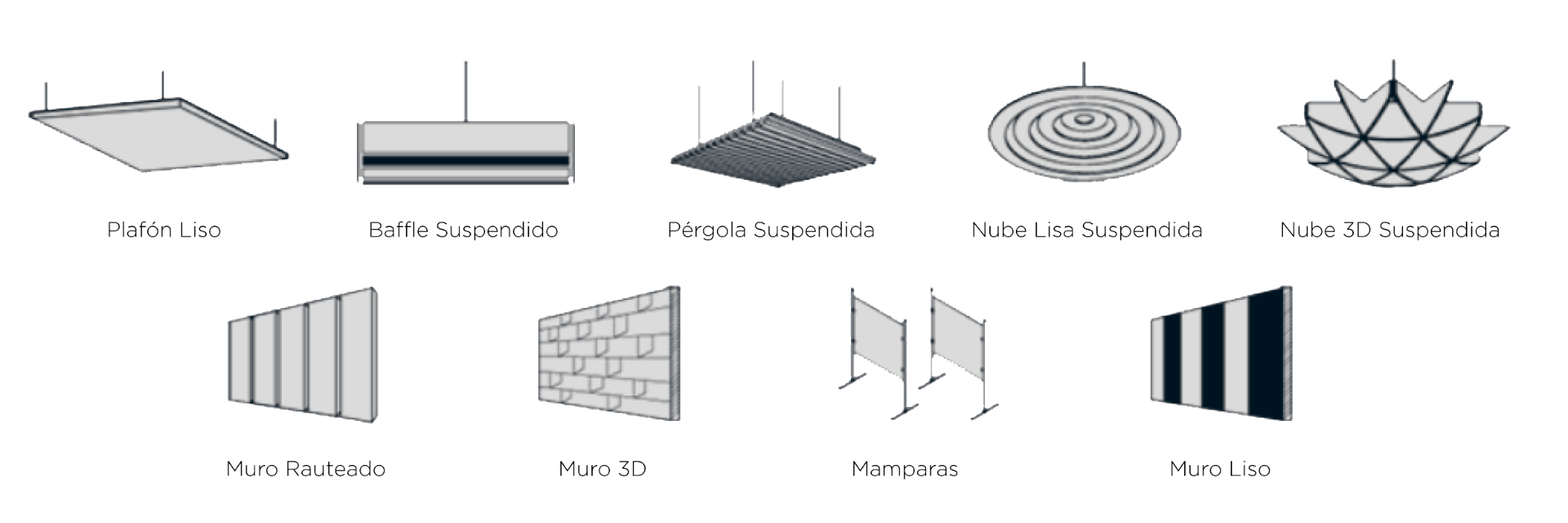 Plafón Liso

Baffle Suspendido

Pérgola Suspendida

Nube Lisa Suspendida

Nube 3D Suspendida

Muro Rauteado

Muro 3D

Mamparas

Muro Liso